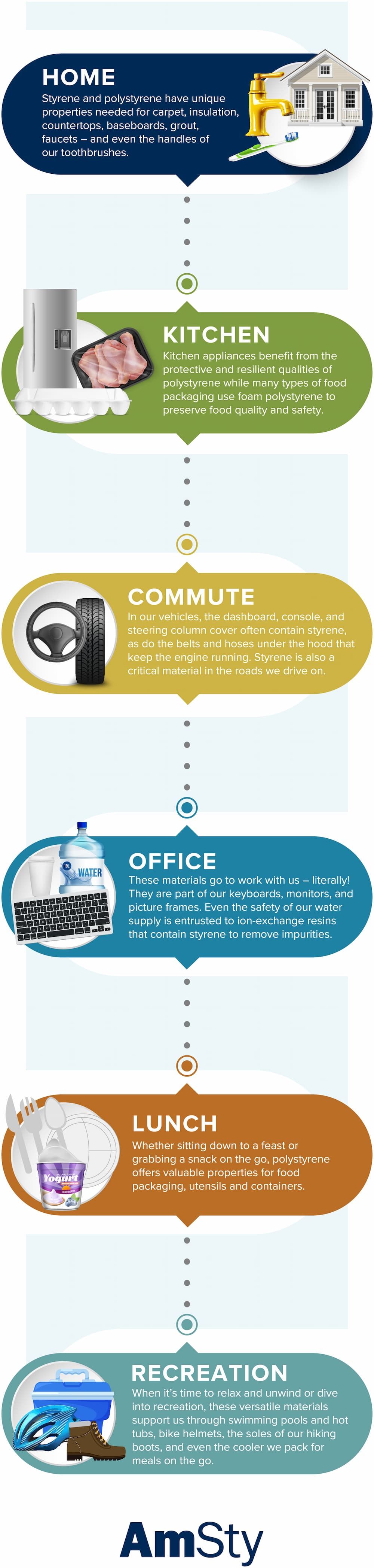 HOME
Styrene and polystyrene have unique properties needed for carpet, insulation, countertops, baseboards, grout, faucets – and even the handles of our toothbrushes.

KITCHEN
Kitchen appliances benefit from the protective and resilient qualities of polystyrene while many types of food packaging use foam polystyrene to preserve food quality and safety.

COMMUTE
In our vehicles, the dashboard, console, and steering column cover often contain styrene, as do the belts and hoses under the hood that keep the engine running. Styrene is also a critical material in the roads we drive on.

WATER

OFFICE
These materials go to work with us – literally! They are part of our keyboards, monitors, and picture frames. Even the safety of our water supply is entrusted to ion-exchange resins that contain styrene to remove impurities.

Yogurt

LUNCH
Whether sitting down to a feast or grabbing a snack on the go, polystyrene offers valuable properties for food packaging, utensils and containers.

RECREATION
When it's time to relax and unwind or dive into recreation, these versatile materials support us through swimming pools and hot tubs, bike helmets, the soles of our hiking boots, and even the cooler we pack for meals on the go.

AmSty